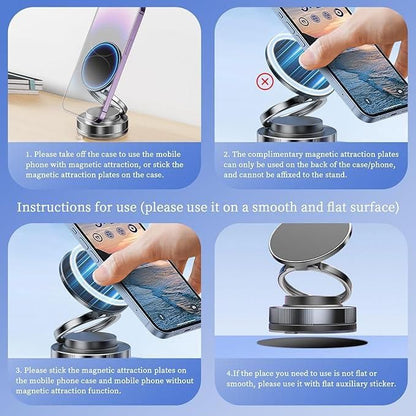 1. Please take off the case to use the mobile phone with magnetic attraction, or stick the magnetic attraction plates on the case.

2. The complimentary magnetic attraction plates can only be used on the back of the case/phone, and cannot be affixed to the stand.

Instructions for use (please use it on a smooth and flat surface)

3. Please stick the magnetic attraction plates on the mobile phone case and mobile phone without magnetic attraction function.

4.If the place you need to use is not flat or smooth, please use it with flat auxiliary sticker.