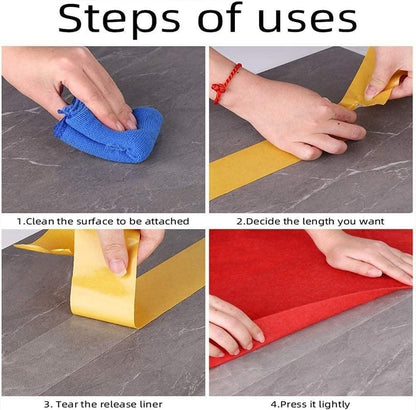 Steps of uses

1.Clean the surface to be attached

2.Decide the length you want

3. Tear the release liner

4.Press it lightly